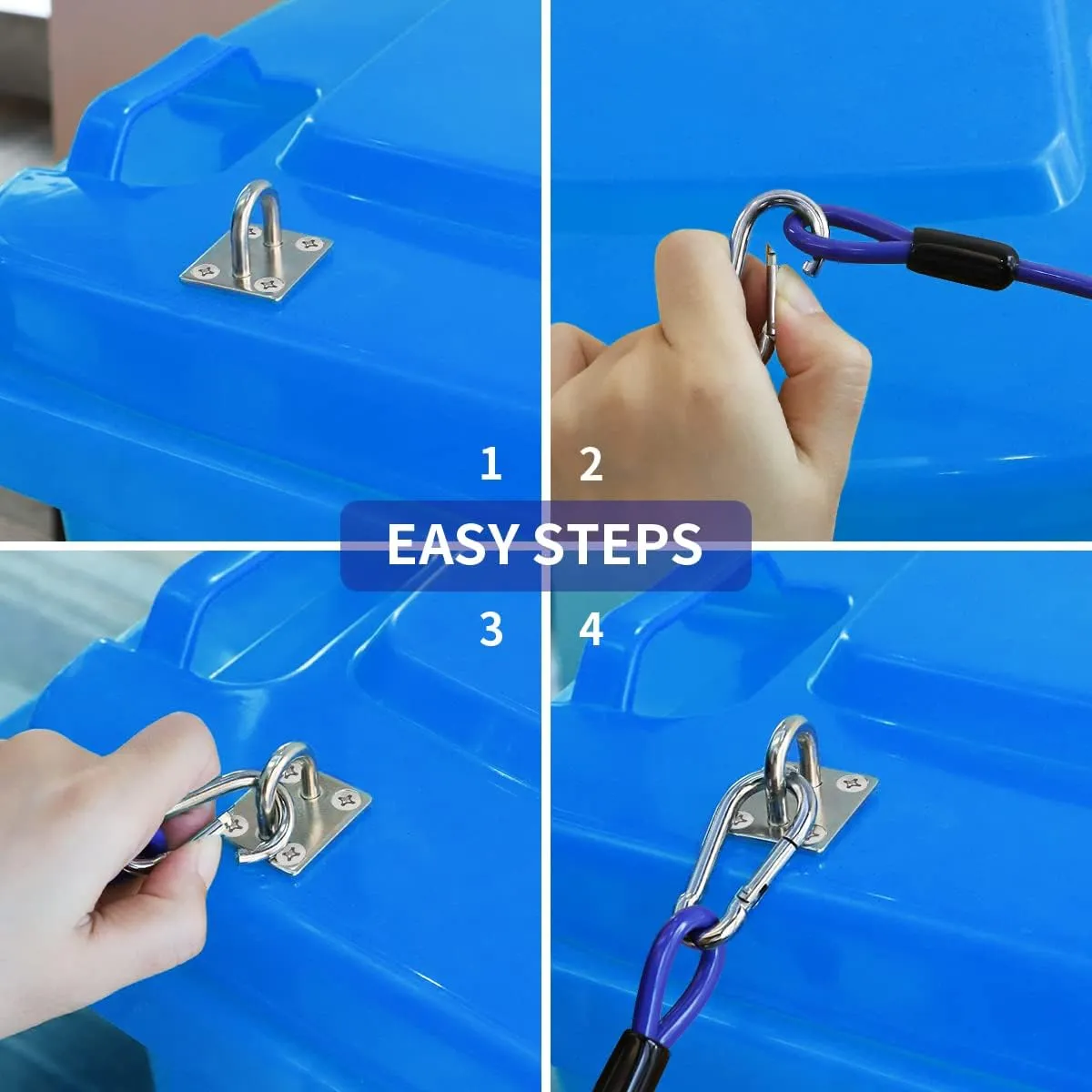 1

2

EASY STEPS

3

4