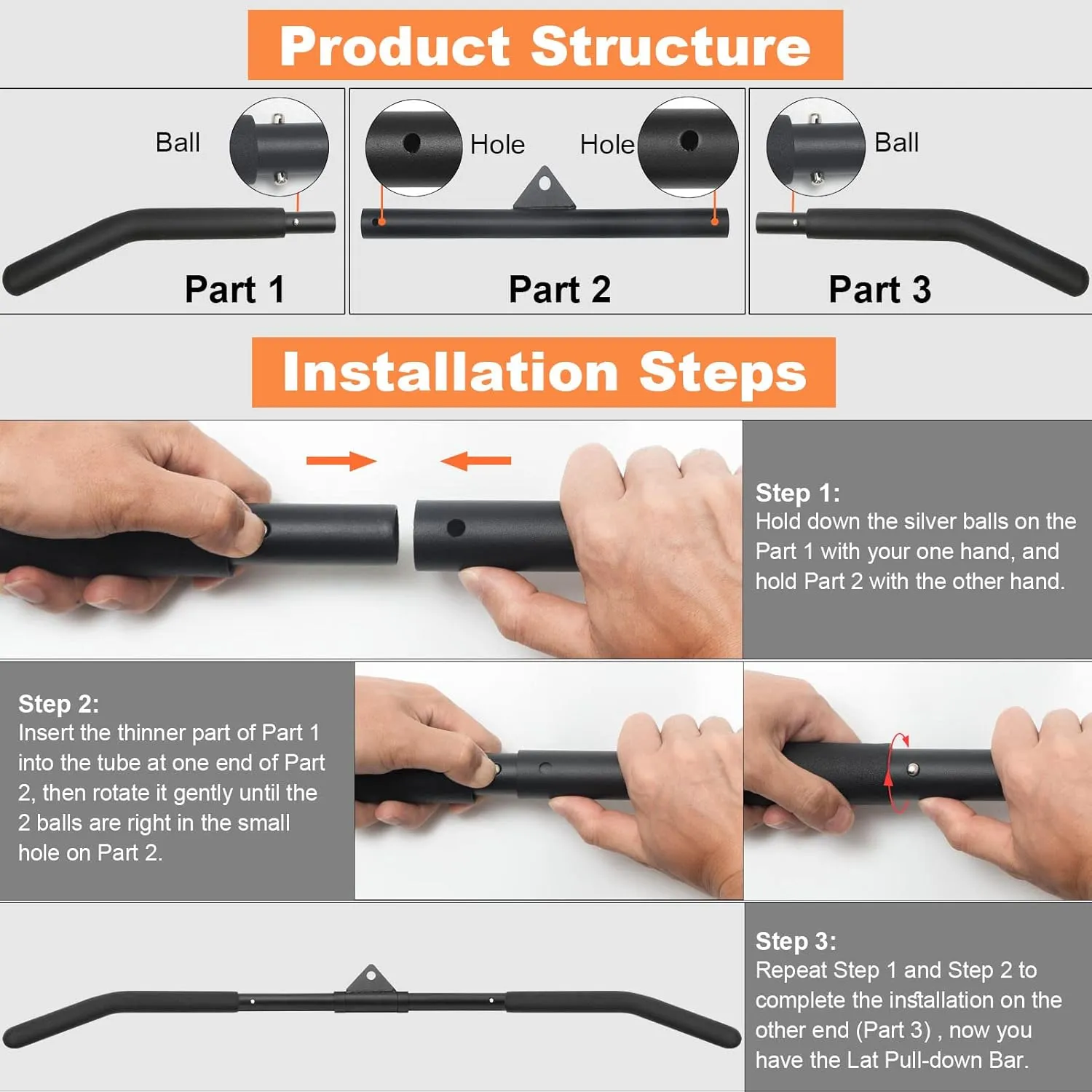 Product Structure

Ball

Part 1

Hole

Hole

Part 2

Ball

Part 3

Installation Steps

Step 1:
Hold down the silver balls on the Part 1 with your one hand, and hold Part 2 with the other hand.

Step 2:
Insert the thinner part of Part 1 into the tube at one end of Part 2, then rotate it gently until the 2 balls are right in the small hole on Part 2.

Step 3:
Repeat Step 1 and Step 2 to complete the installation on the other end (Part 3) , now you have the Lat Pull-down Bar.