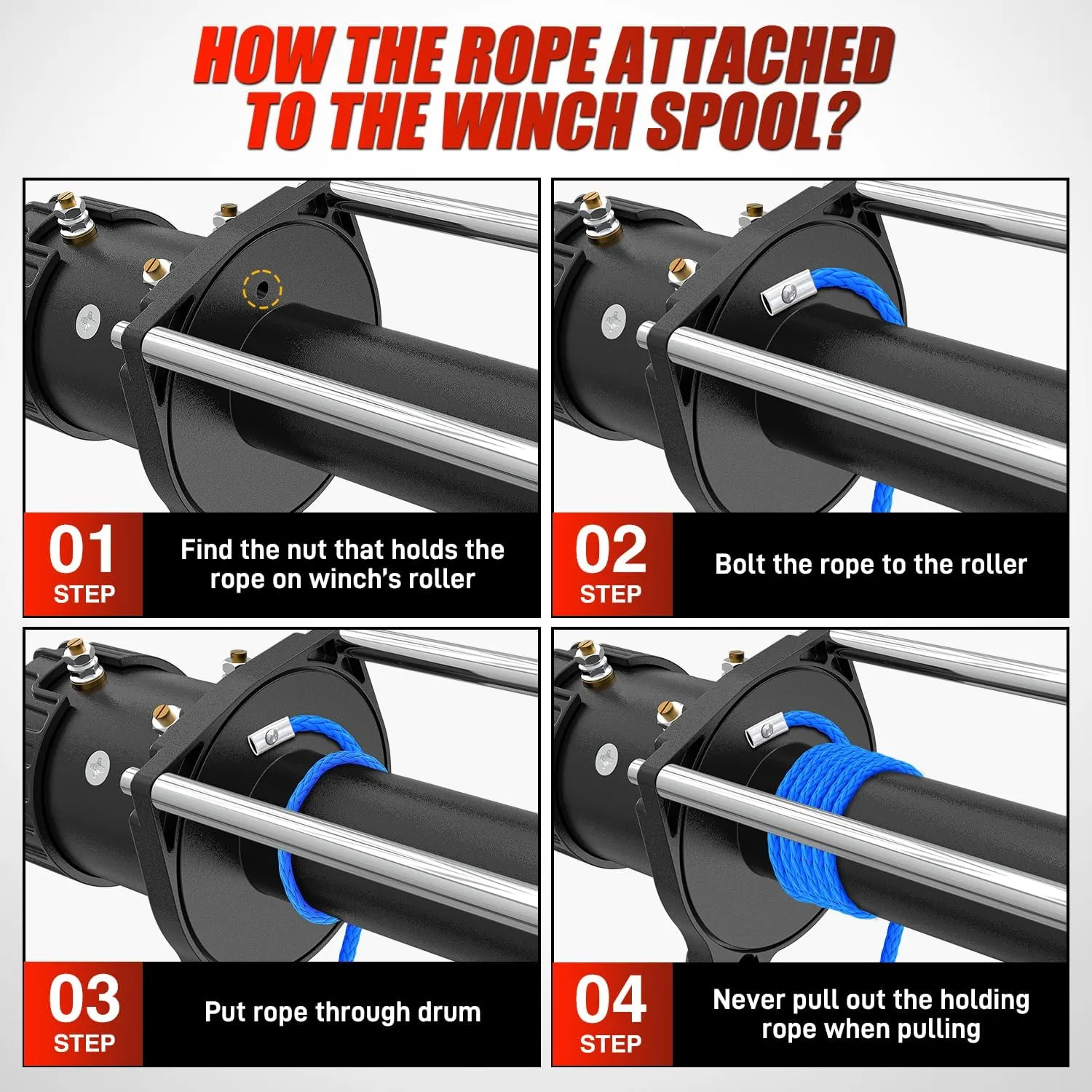 HOW THE ROPE ATTACHED TO THE WINCH SPOOL?

01
STEP
Find the nut that holds the rope on winch's roller

02
STEP
Bolt the rope to the roller

03
STEP
Put rope through drum

04
STEP
Never pull out the holding rope when pulling