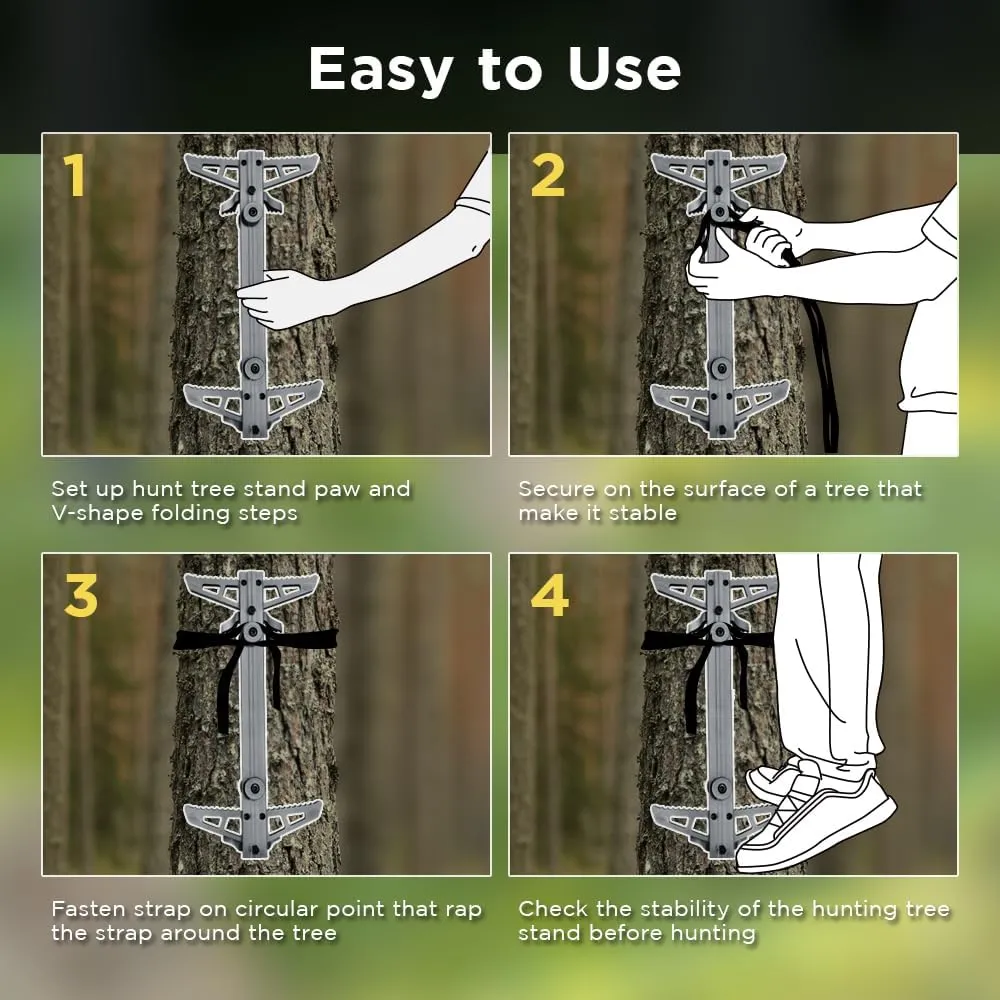 Easy to Use

1

Set up hunt tree stand paw and V-shape folding steps

2

Secure on the surface of a tree that make it stable

3

Fasten strap on circular point that rap the strap around the tree

4

Check the stability of the hunting tree stand before hunting