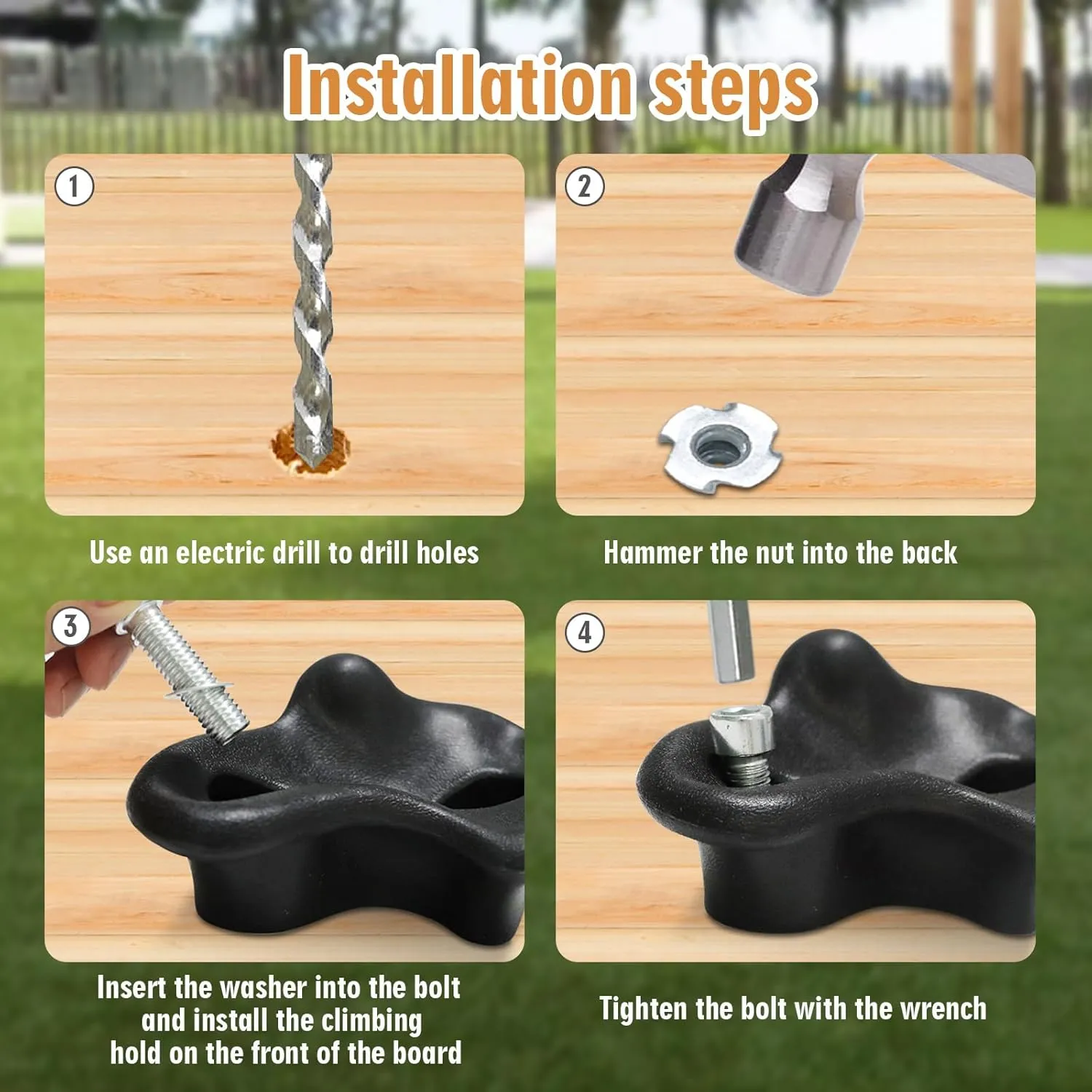 Installation steps

1

Use an electric drill to drill holes

2

Hammer the nut into the back

3

Insert the washer into the bolt and install the climbing hold on the front of the board

4

Tighten the bolt with the wrench